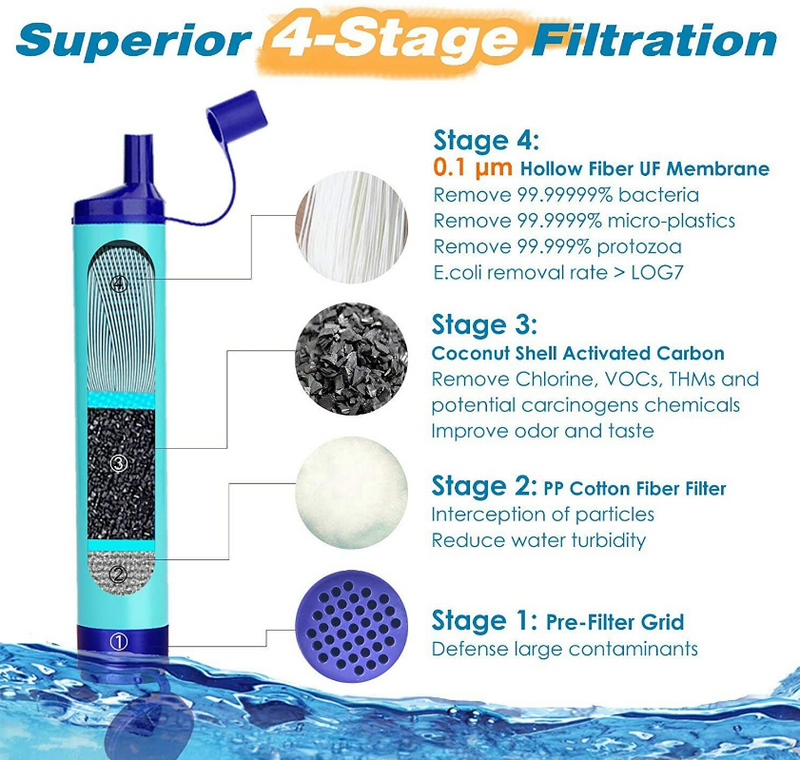 Superior 4-Stage Filtration

④

③

②

①

Stage 4:
0.1 μm Hollow Fiber UF Membrane
Remove 99.99999% bacteria
Remove 99.9999% micro-plastics
Remove 99.999% protozoa
E.coli removal rate > LOG7

Stage 3:
Coconut Shell Activated Carbon
Remove Chlorine, VOCs, THMs and potential carcinogens chemicals
Improve odor and taste

Stage 2: PP Cotton Fiber Filter
Interception of particles
Reduce water turbidity

Stage 1: Pre-Filter Grid
Defense large contaminants