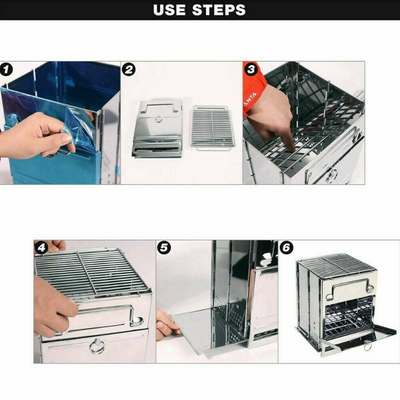 USE STEPS

1

2

3

ANTA

4

5

6