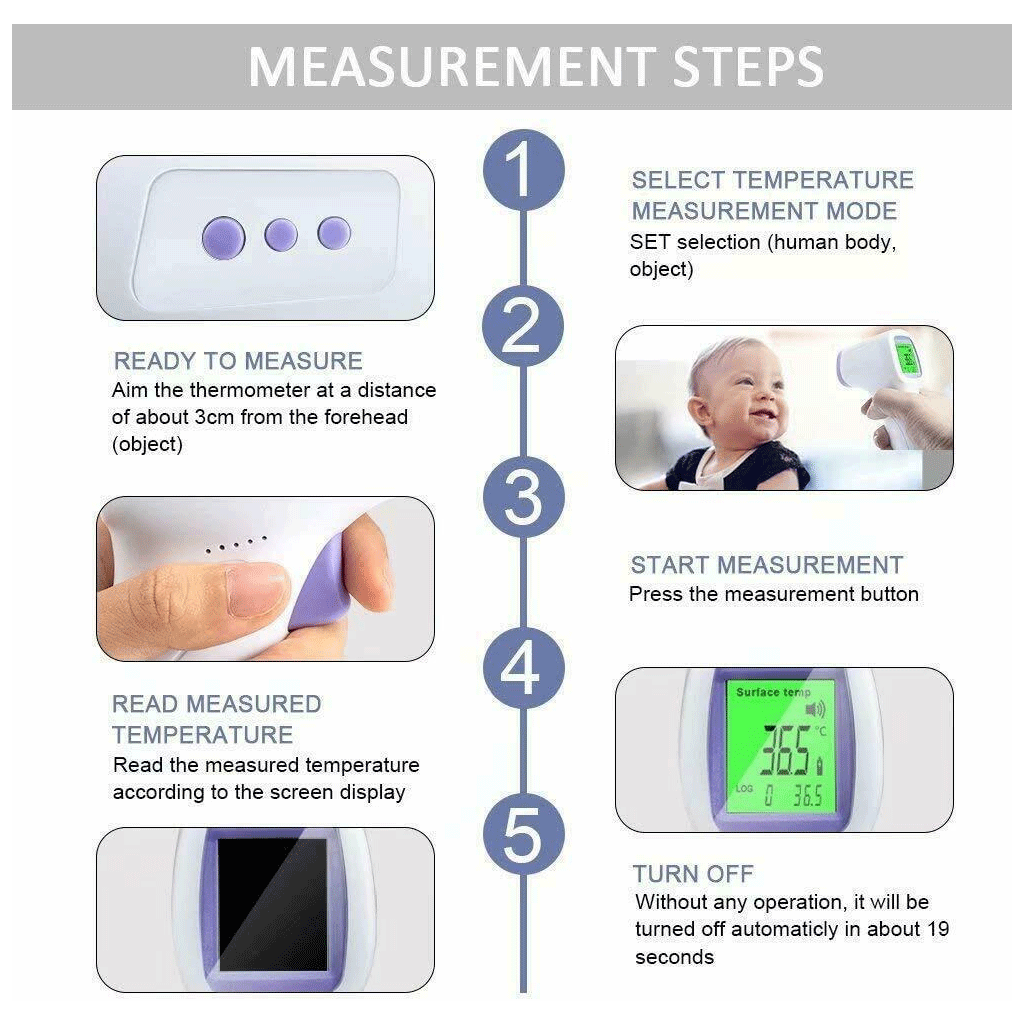 MEASUREMENT STEPS

1

SELECT TEMPERATURE MEASUREMENT MODE
SET selection (human body, object)

2

READY TO MEASURE
Aim the thermometer at a distance of about 3cm from the forehead (object)

3

START MEASUREMENT
Press the measurement button

4

READ MEASURED TEMPERATURE
Read the measured temperature according to the screen display

Surface temp
36.5 °C
LOG 0 36.5

5

TURN OFF
Without any operation, it will be turned off automaticly in about 19 seconds