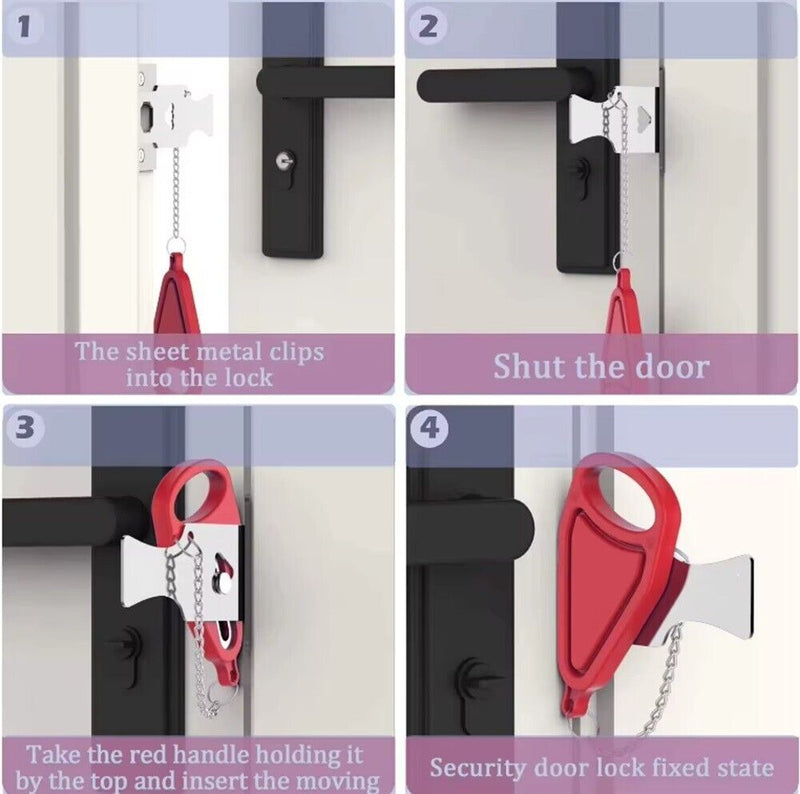 1

The sheet metal clips into the lock

2

Shut the door

3

Take the red handle holding it by the top and insert the moving

4

Security door lock fixed state