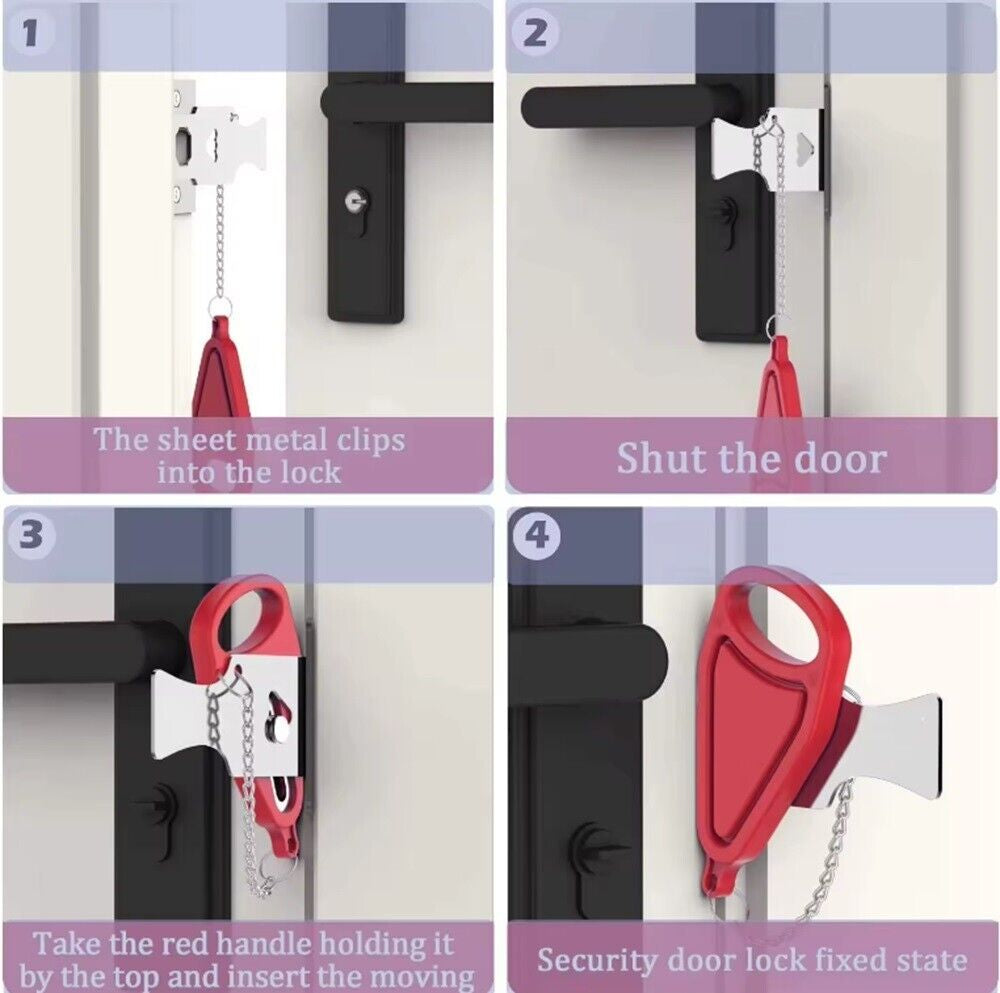 1

The sheet metal clips into the lock

2

Shut the door

3

Take the red handle holding it by the top and insert the moving

4

Security door lock fixed state