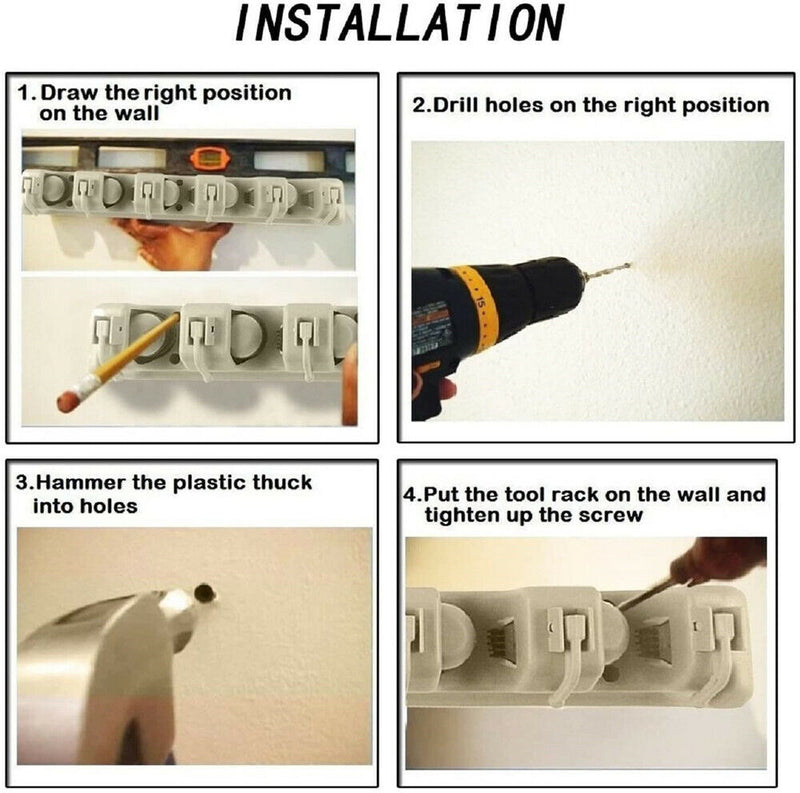 INSTALLATION

1. Draw the right position on the wall

2.Drill holes on the right position

15

3.Hammer the plastic thuck into holes

4.Put the tool rack on the wall and tighten up the screw