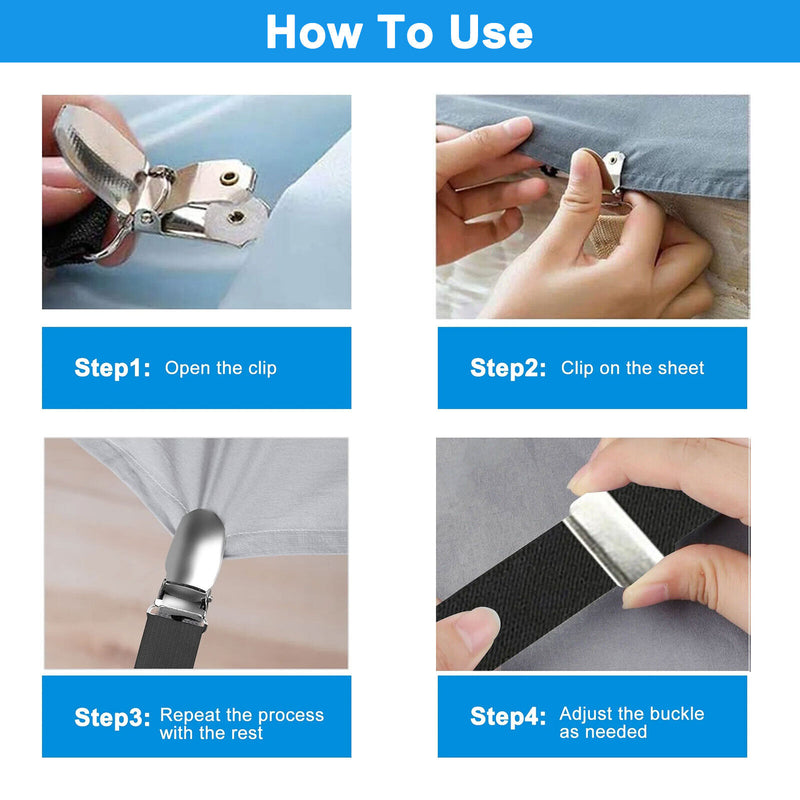 How To Use

Step1: Open the clip

Step2: Clip on the sheet

Step3: Repeat the process with the rest

Step4: Adjust the buckle as needed