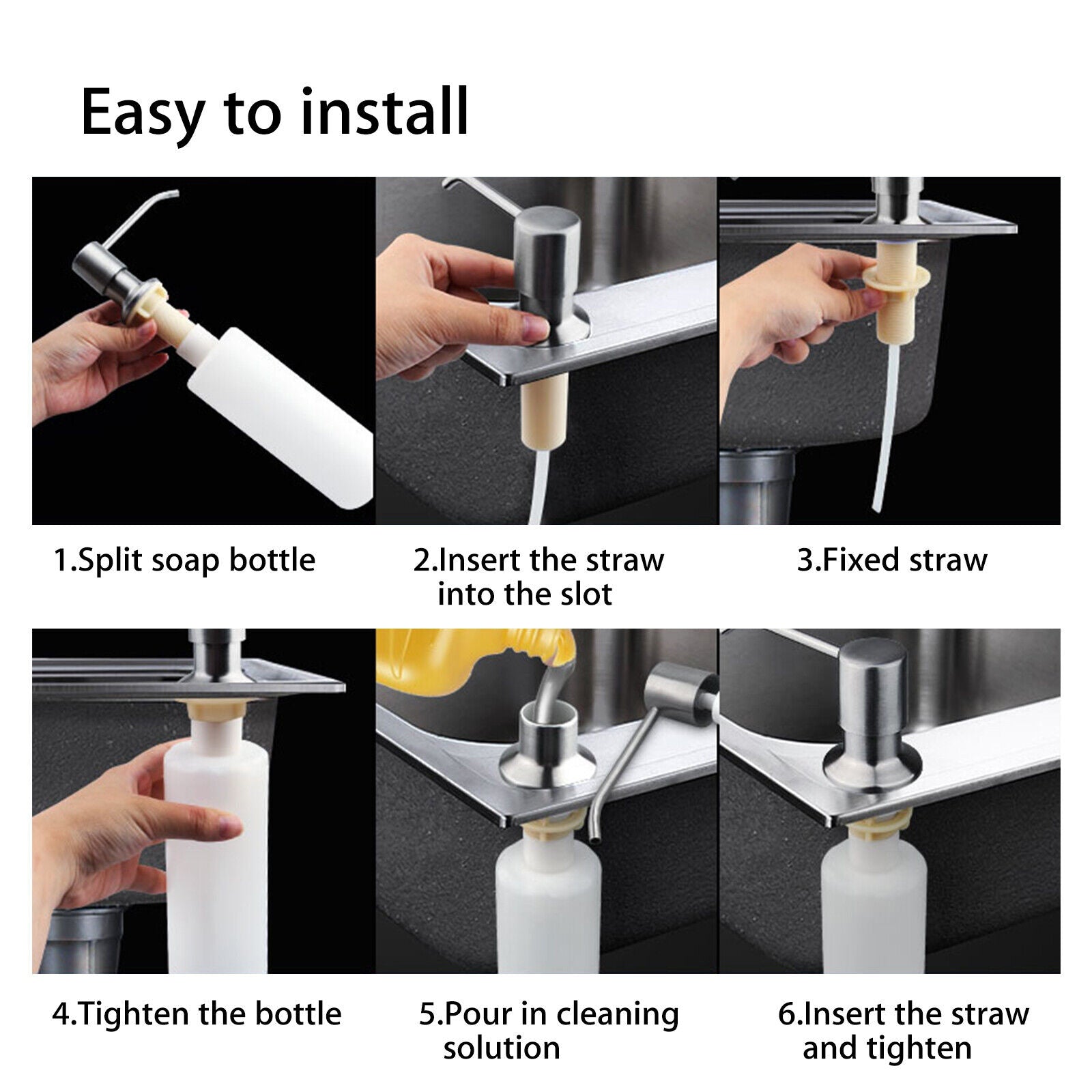 Easy to install

1.Split soap bottle

2.Insert the straw into the slot

3.Fixed straw

4.Tighten the bottle

5.Pour in cleaning solution

6.Insert the straw and tighten