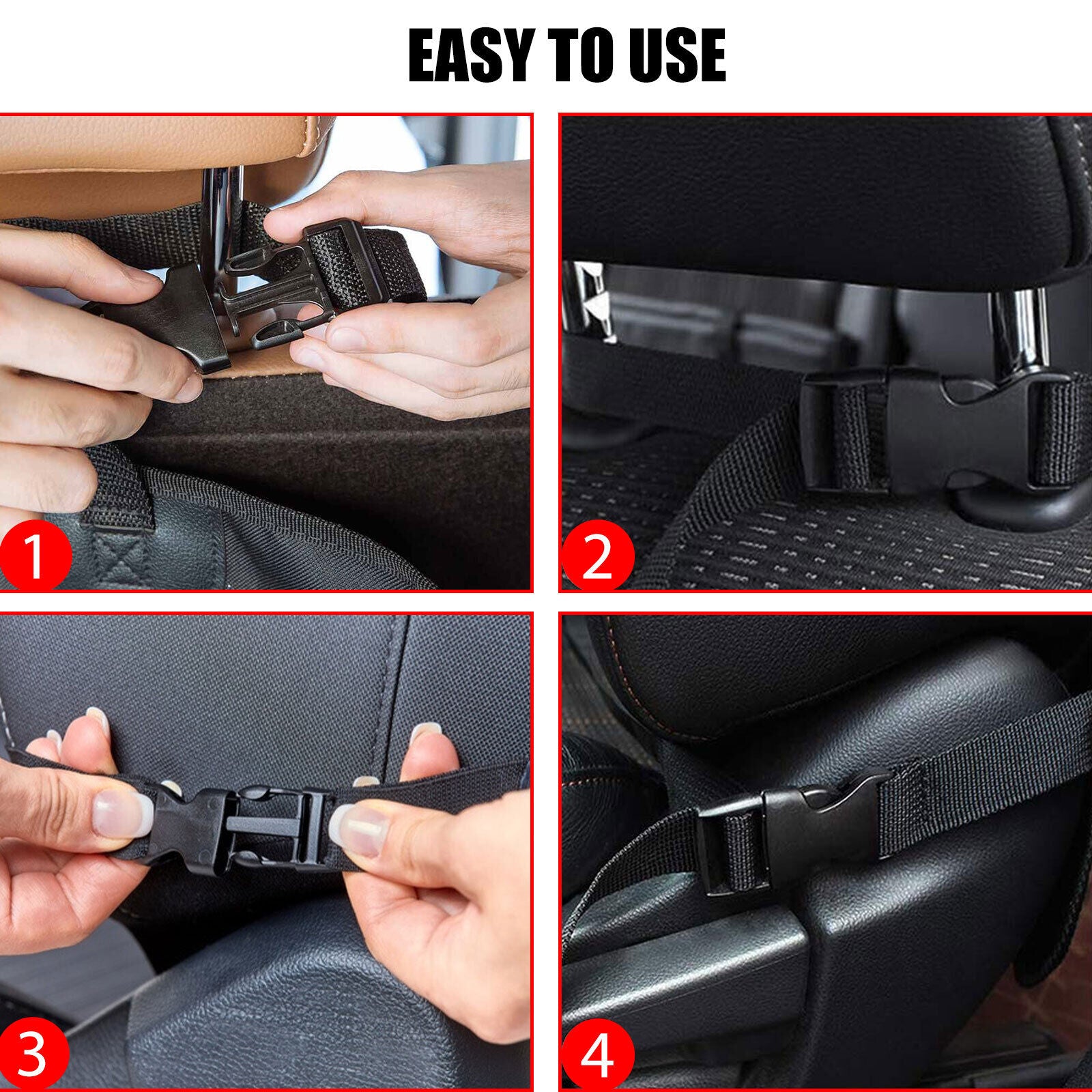 EASY TO USE

1

2

3

4