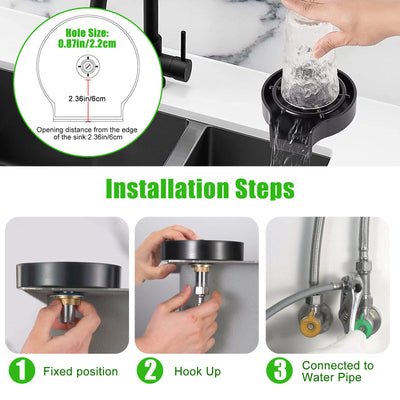 Hole Size: 0.87in/2.2cm

2.36in/6cm

Opening distance from the edge of the sink:2.36in/6cm

Installation Steps

1 Fixed position

2 Hook Up

3 Connected to Water Pipe